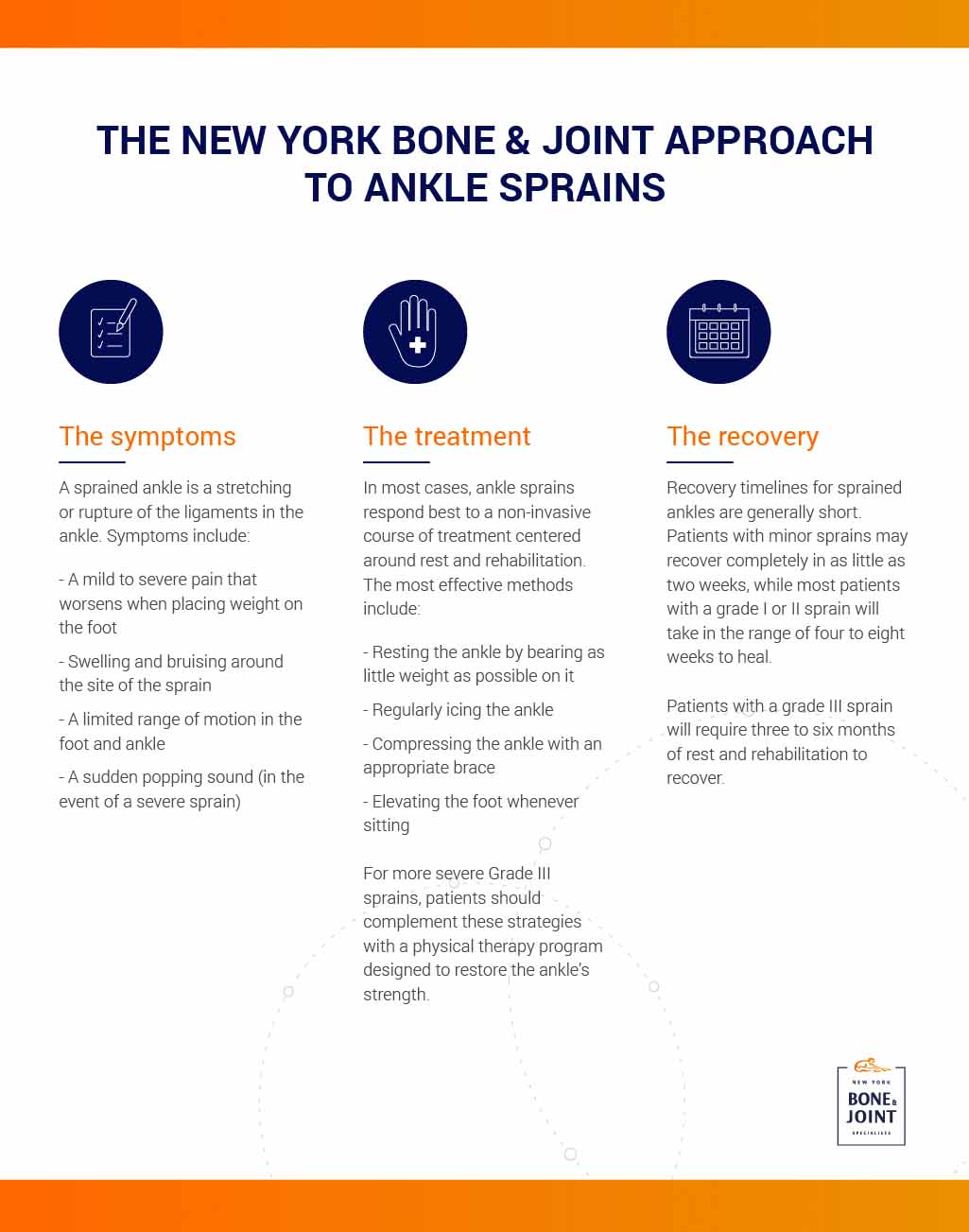 THE NEW YORK BONE & JOINT APPROACH TO ANKLE SPRAINS

The symptoms

A sprained ankle is a stretching or rupture of the ligaments in the ankle. Symptoms include:

- A mild to severe pain that worsens when placing weight on the foot

- Swelling and bruising around the site of the sprain

- A limited range of motion in the foot and ankle

- A sudden popping sound (in the event of a severe sprain)

The treatment

In most cases, ankle sprains respond best to a non-invasive course of treatment centered around rest and rehabilitation. The most effective methods include:

- Resting the ankle by bearing as little weight as possible on it

- Regularly icing the ankle

- Compressing the ankle with an appropriate brace

- Elevating the foot whenever sitting

For more severe Grade III sprains, patients should complement these strategies with a physical therapy program designed to restore the ankle's strength.

The recovery

Recovery timelines for sprained ankles are generally short. Patients with minor sprains may recover completely in as little as two weeks, while most patients with a grade I or II sprain will take in the range of four to eight weeks to heal.

Patients with a grade III sprain will require three to six months of rest and rehabilitation to recover.

NEW YORK BONE & JOINT SPECIALISTS